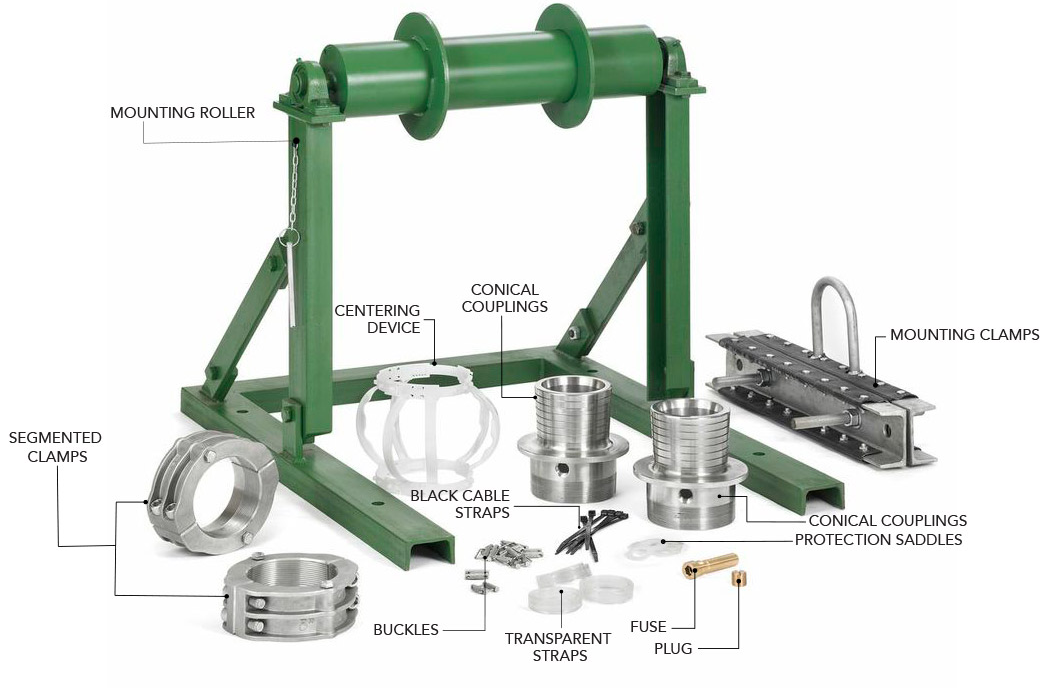 MOUNTING ROLLER

CENTERING DEVICE

CONICAL COUPLINGS

MOUNTING CLAMPS

SEGMENTED CLAMPS

BLACK CABLE STRAPS

CONICAL COUPLINGS

PROTECTION SADDLES

BUCKLES

TRANSPARENT STRAPS

FUSE

PLUG